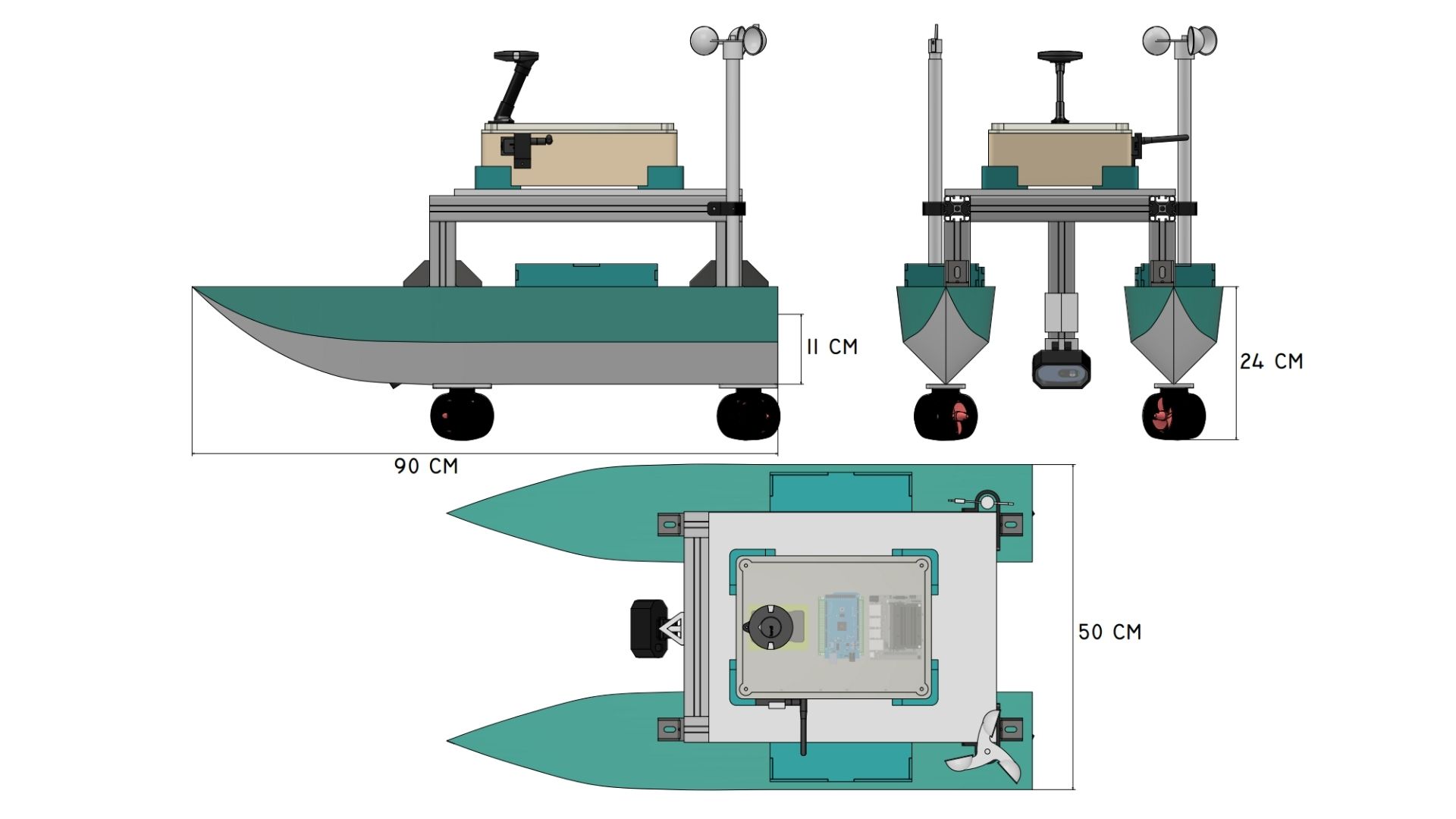 11 CM

24 CM

90 CM

50 CM